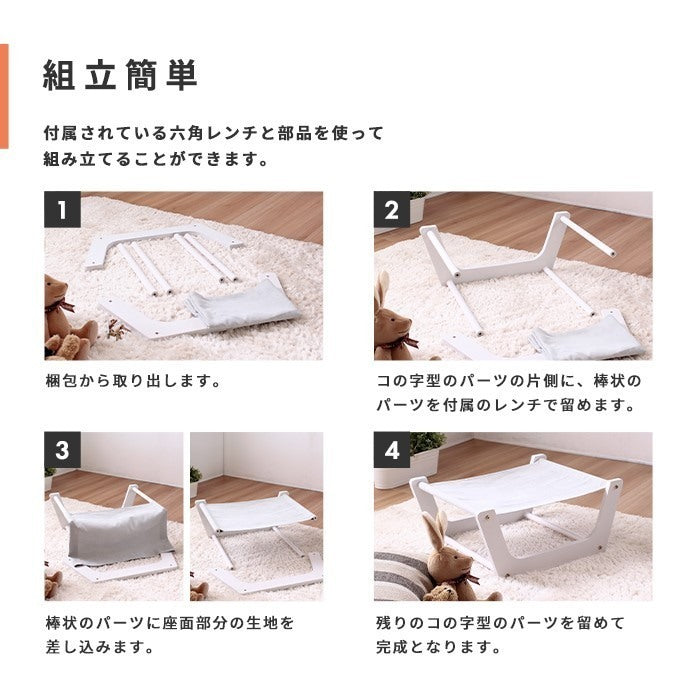 組立簡単

付属されている六角レンチと部品を使って組み立てることができます。

1

梱包から取り出します。

2

コの字型のパーツの片側に、棒状のパーツを付属のレンチで留めます。

3

棒状のパーツに座面部分の生地を差し込みます。

4

残りのコの字型のパーツを留めて完成となります。